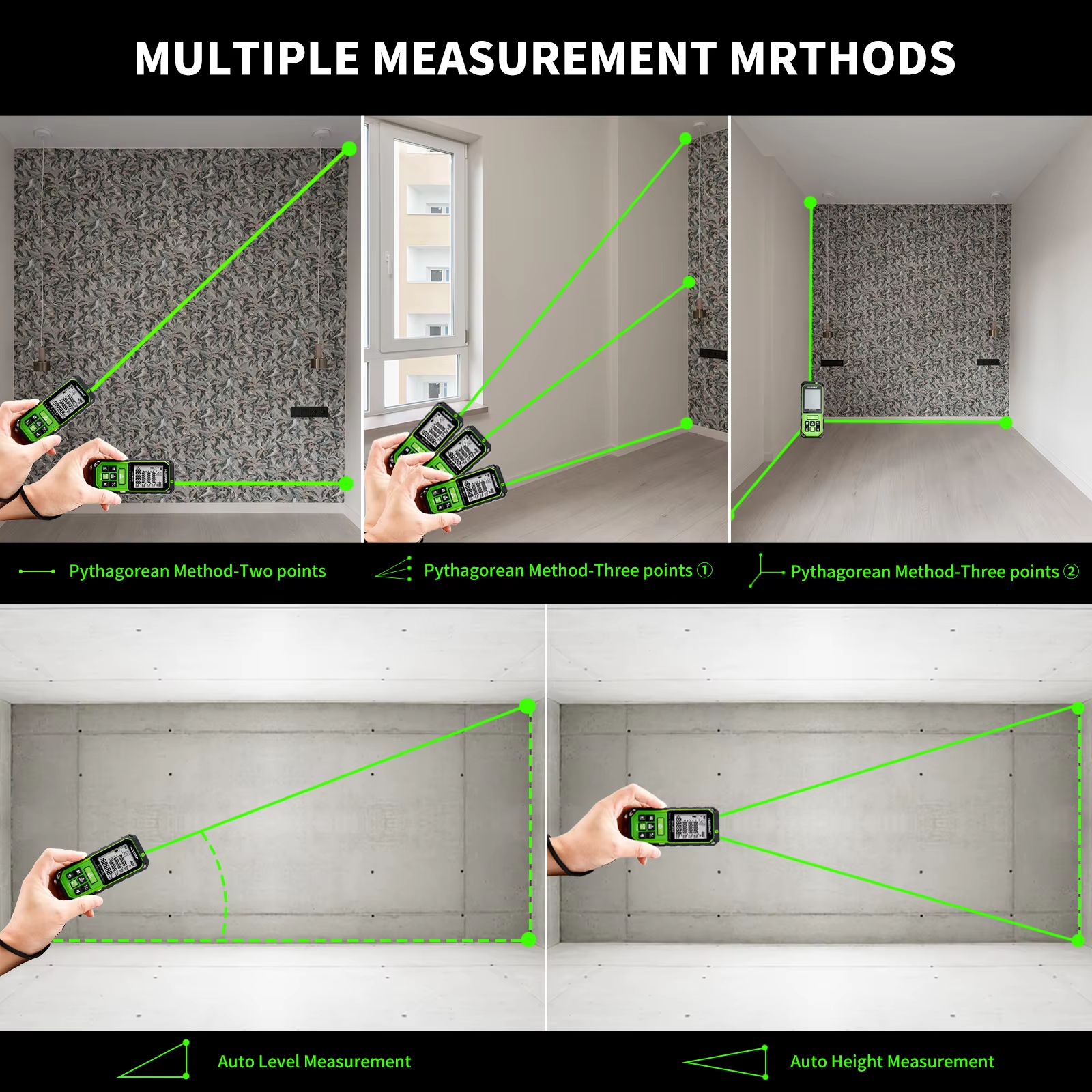 MULTIPLE MEASUREMENT MRTHODS

Pythagorean Method-Two points

Pythagorean Method-Three points ①

Pythagorean Method-Three points ②

Auto Level Measurement

Auto Height Measurement